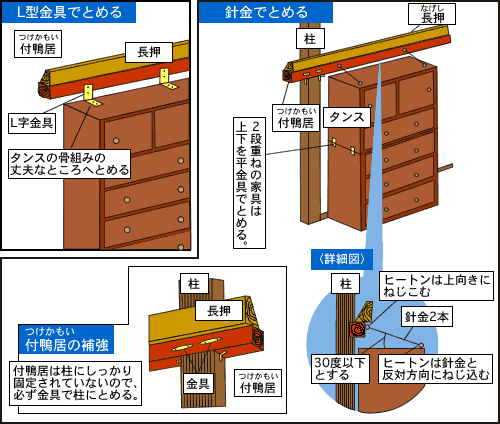 L型金具でとめる

つけかもい
付鴨居

長押

L字金具

タンスの骨組みの丈夫なところへとめる

針金でとめる

なげし
長押

柱

つけかもい
付鴨居

タンス

2段重ねの家具は上下を平金具でとめる。

〈詳細図〉

柱

ヒートンは上向きにねじこむ

針金2本

30度以下とする

ヒートンは針金と反対方向にねじ込む

柱

長押

つけかもい
付鴨居の補強

付鴨居は柱にしっかり固定されていないので、必ず金具で柱にとめる。

金具

つけかもい
付鴨居